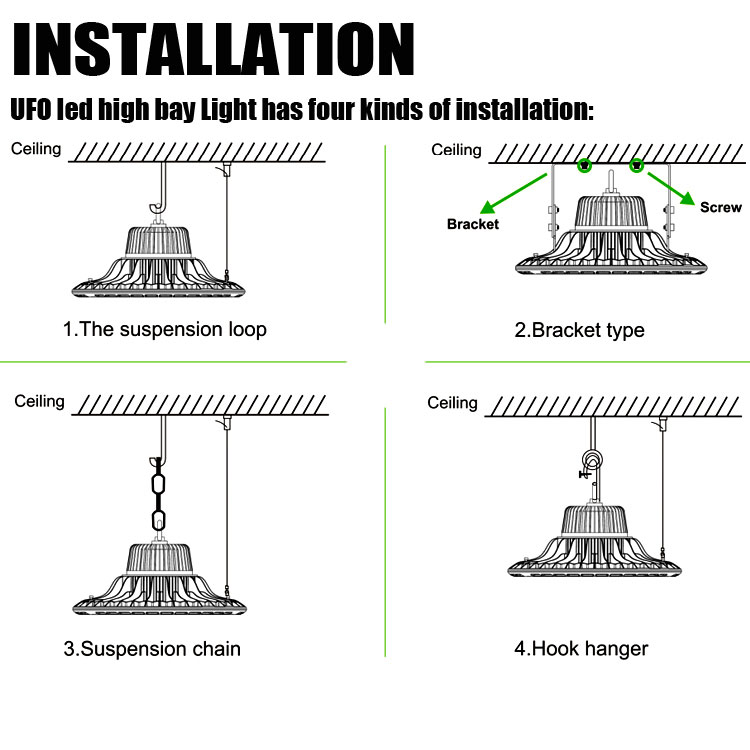 INSTALLATION

UFO led high bay Light has four kinds of installation:

Ceiling

1.The suspension loop

Ceiling

Bracket

Screw

2.Bracket type

Ceiling

3.Suspension chain

Ceiling

4.Hook hanger